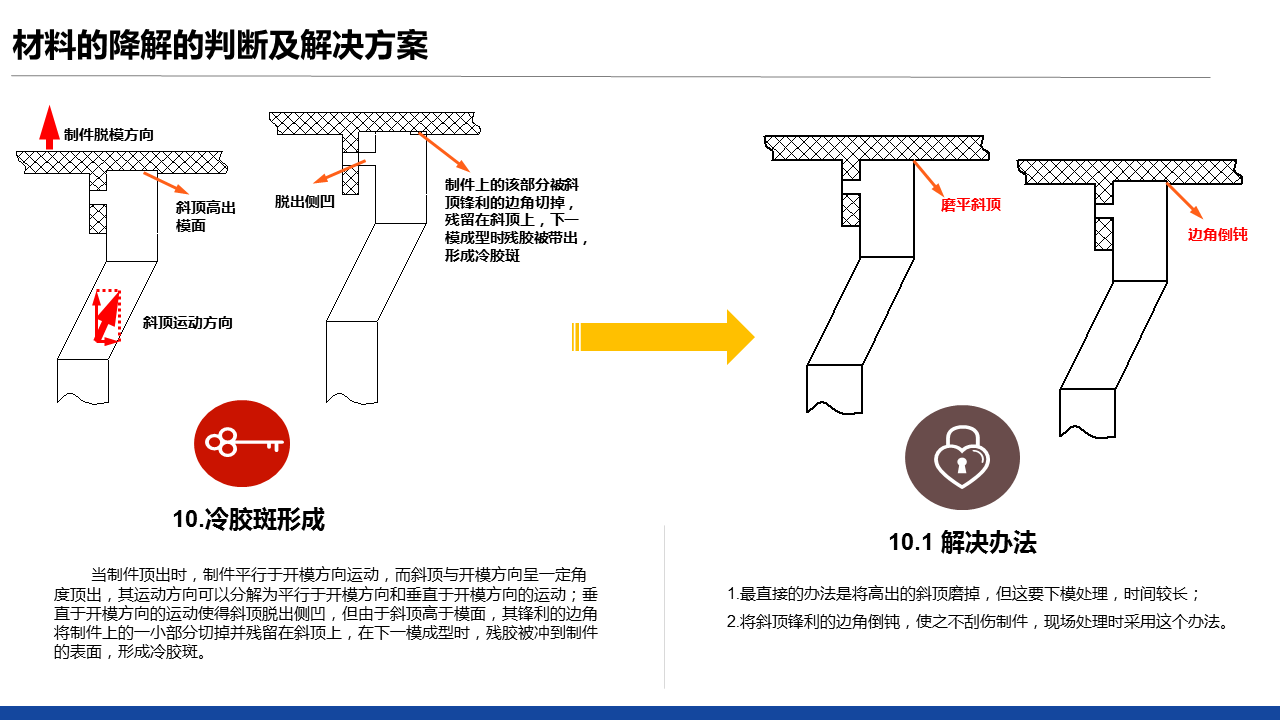 材料的降解的判断及解决方案

制件脱模方向

斜顶高出模面

斜顶运动方向

脱出侧凹

制件上的该部分被斜顶锋利的边角切掉，残留在斜顶上，下一模成型时残胶被带出，形成冷胶斑

磨平斜顶

边角倒钝

10.冷胶斑形成

当制件顶出时，制件平行于开模方向运动，而斜顶与开模方向呈一定角度顶出，其运动方向可以分解为平行于开模方向和垂直于开模方向的运动；垂直于开模方向的运动使得斜顶脱出侧凹，但由于斜顶高于模面，其锋利的边角将制件上的一小部分切掉并残留在斜顶上，在下一模成型时，残胶被冲到制件的表面，形成冷胶斑。

10.1 解决办法

1.最直接的办法是将高出的斜顶磨掉，但这要下模处理，时间较长；

2.将斜顶锋利的边角倒钝，使之不刮伤制件，现场处理时采用这个办法。