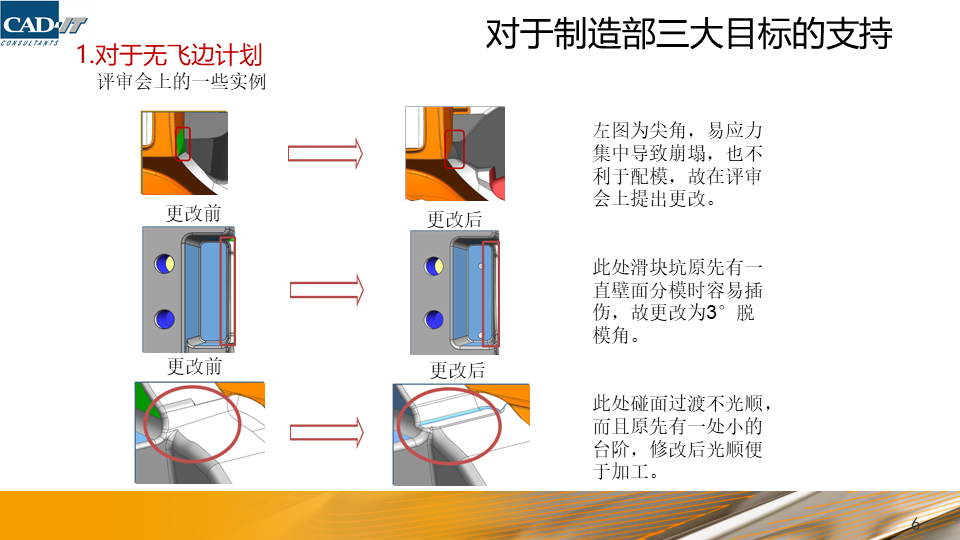 CAD-IT
CONSULTANTS

对于制造部三大目标的支持

1.对于无飞边计划
评审会上的一些实例

更改前

更改后

左图为尖角，易应力集中导致崩塌，也不利于配模，故在评审会上提出更改。

更改前

更改后

此处滑块坑原先有一直壁面分模时容易插伤，故更改为3°脱模角。

此处碰面过渡不光顺，而且原先有一处小的台阶，修改后光顺便于加工。

6