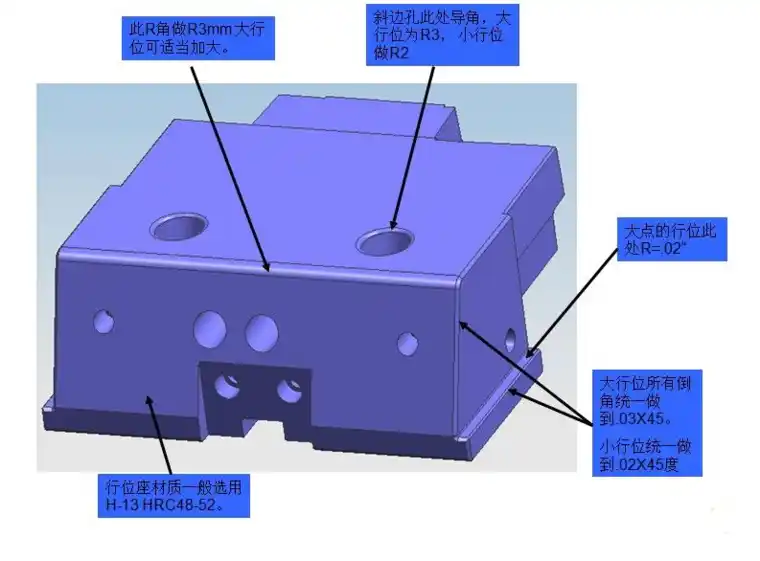 此R角做R3mm大行位可适当加大。

斜边孔此处导角，大行位为R3，小行位做R2

大点的行位此处R=.02"

大行位所有倒角统一做到.03X45。

小行位统一做到.02X45度

行位座材质一般选用H-13 HRC48-52。