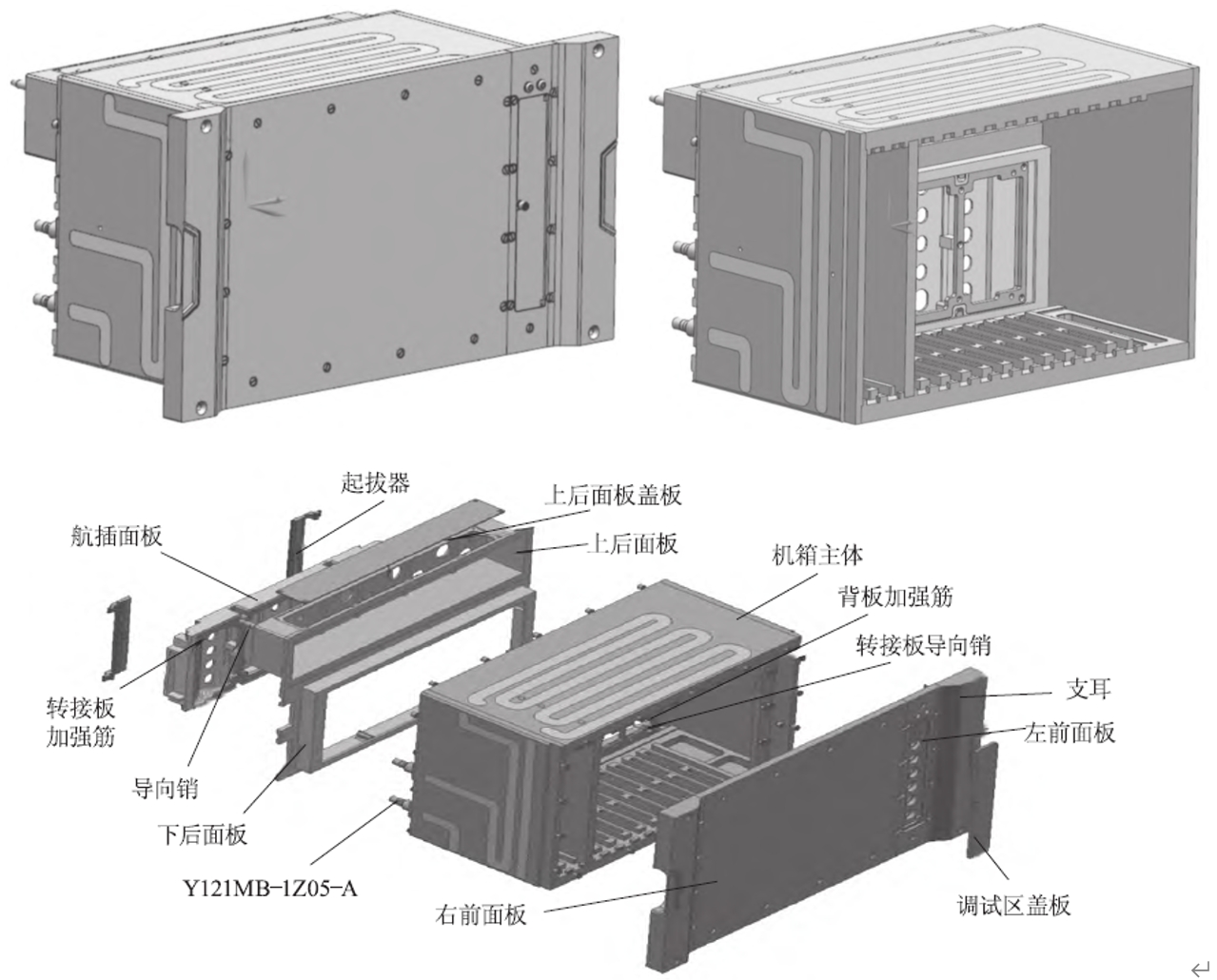 起拔器
上后面板盖板
航插面板
上后面板
机箱主体
背板加强筋
转接板导向销
支耳
左前面板
转接板加强筋
导向销
下后面板
Y121MB-1Z05-A
右前面板
调试区盖板