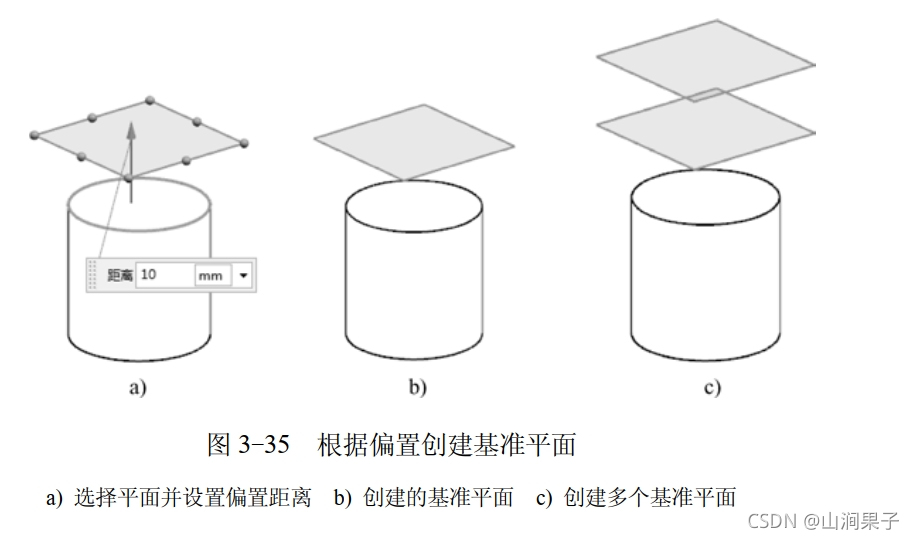 距离 10 mm

a)

b)

c)

图 3-35 根据偏置创建基准平面

a) 选择平面并设置偏置距离 b) 创建的基准平面 c) 创建多个基准平面

CSDN @山涧果子