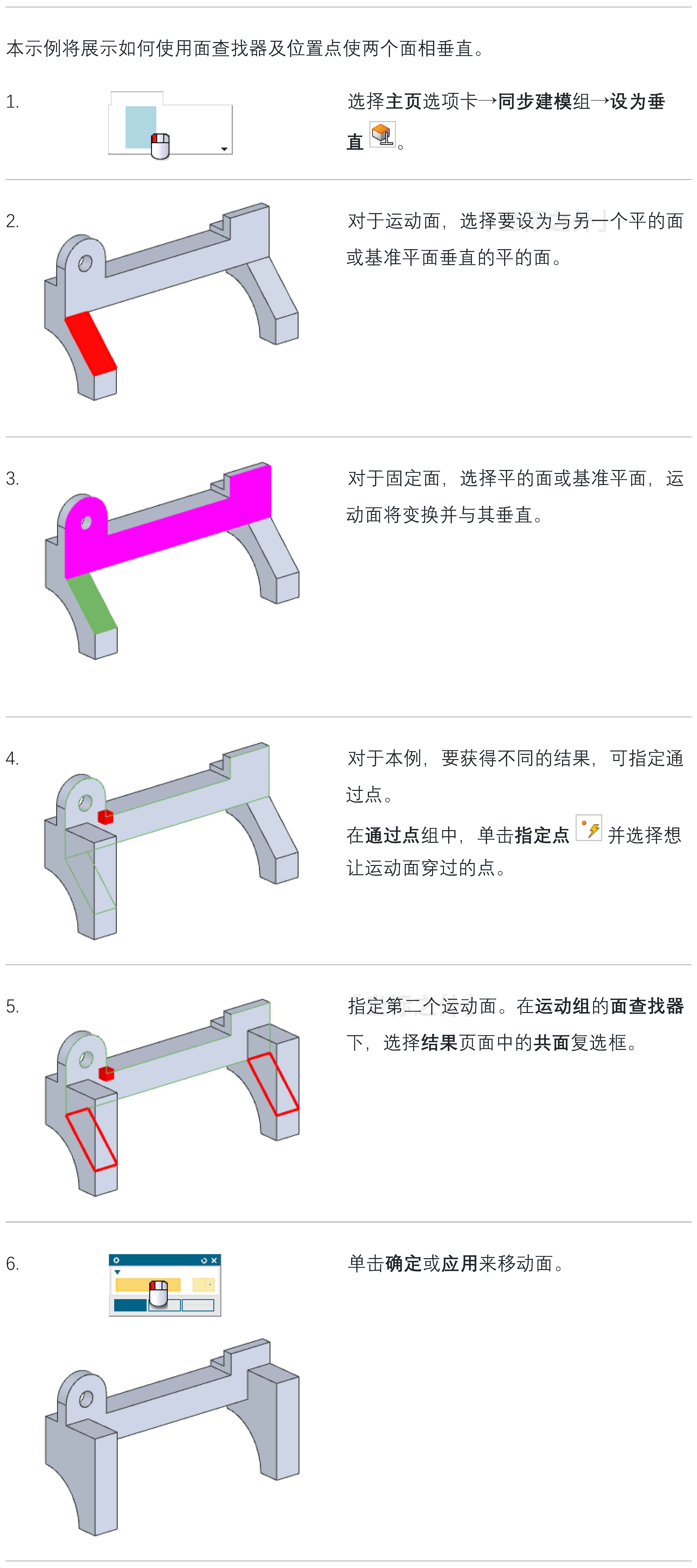 本示例将展示如何使用面查找器及位置点使两个面相垂直。

1. 选择主页选项卡→同步建模组→设为垂直。

2. 对于运动面，选择要设为与另一个平的面或基准平面垂直的平的面。

3. 对于固定面，选择平的面或基准平面，运动面将变换并与其垂直。

4. 对于本例，要获得不同的结果，可指定通过点。

在通过点组中，单击指定点 并选择想让运动面穿过的点。

5. 指定第二个运动面。在运动组的面查找器下，选择结果页面中的共面复选框。

6. 单击确定或应用来移动面。