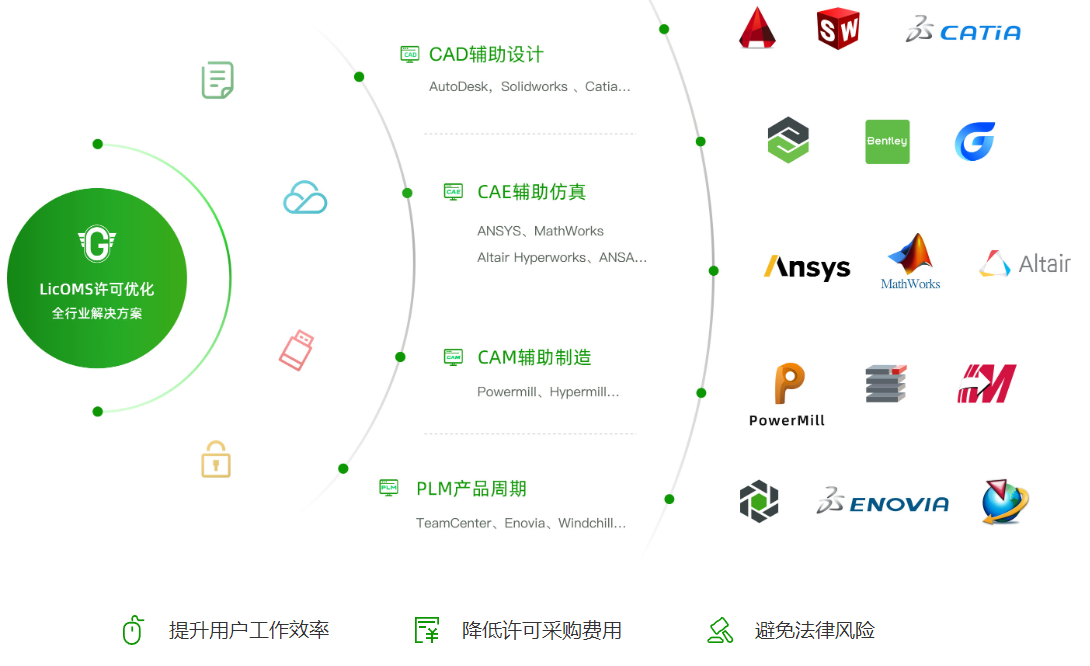 LicOMS许可优化
全行业解决方案

CAD辅助设计
AutoDesk、Solidworks 、Catia...

CAE辅助仿真
ANSYS、MathWorks
Altair Hyperworks、ANSA...

CAM辅助制造
Powermill、Hypermill...

PLM产品周期
TeamCenter、Enovia、Windchill...

SW
CATIA
Bentley
Ansys
MathWorks
Altair
PowerMill
ENOVIA

提升用户工作效率
降低许可采购费用
避免法律风险